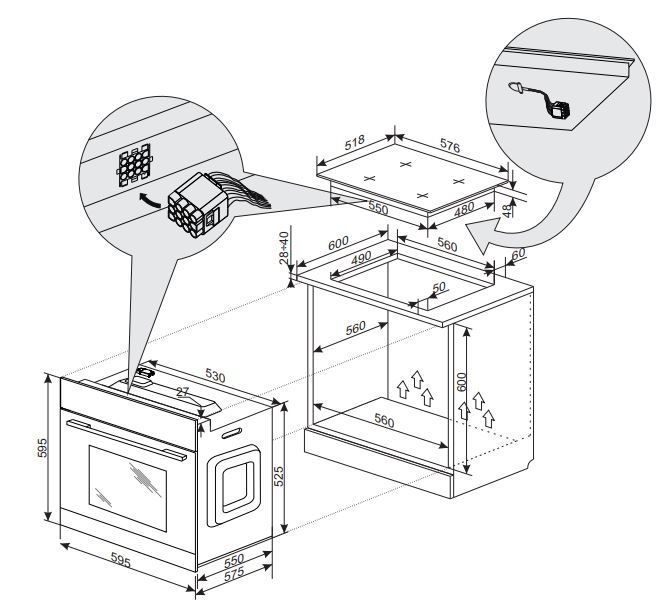 518
576
550
480
48
28÷40
600
560
490
60
50
560
600
560
530
27
595
525
595
550
575