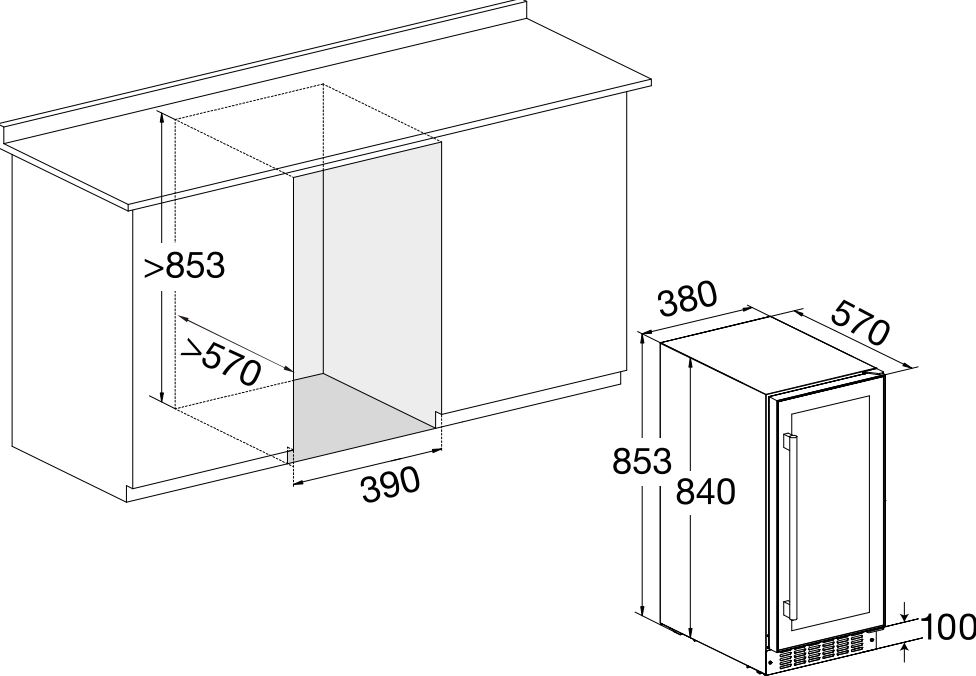 >853
>570
390
380
570
853
840
100